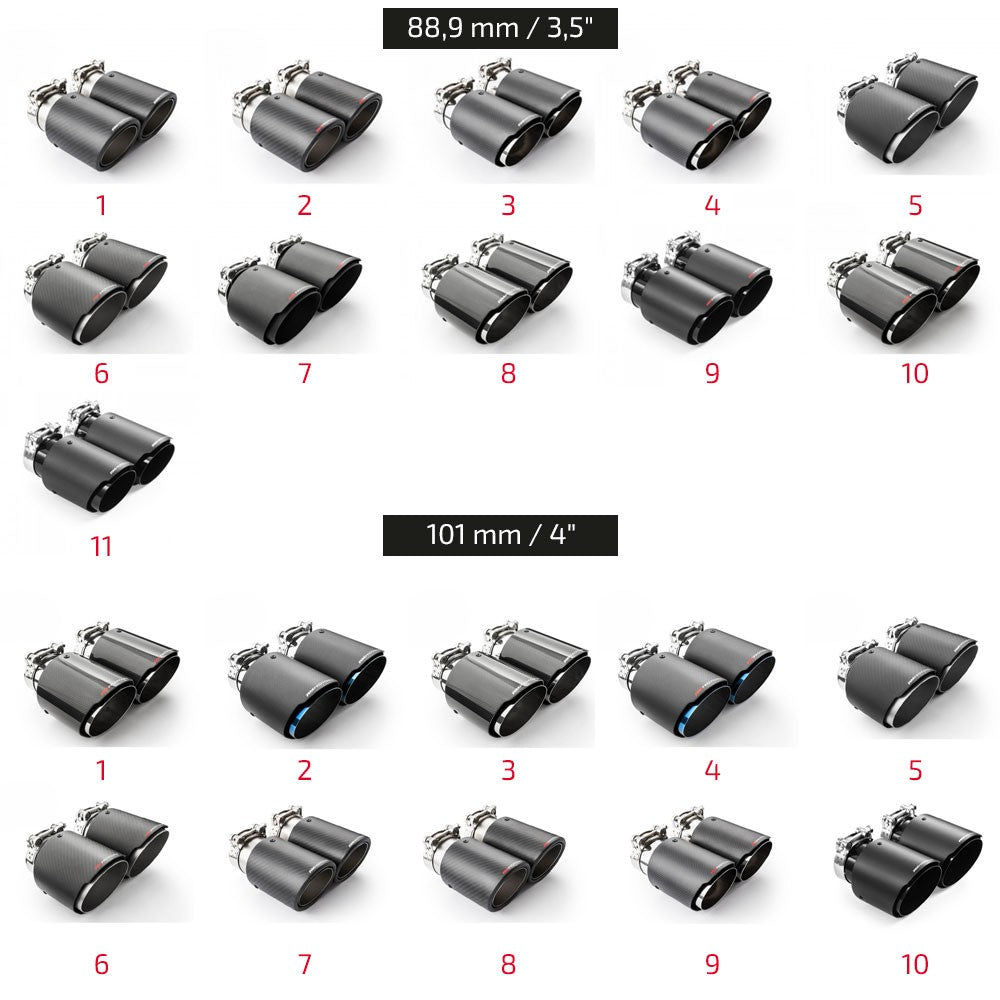 88,9 mm / 3,5"

1 2 3 4 5

6 7 8 9 10

11

101 mm / 4"

1 2 3 4 5

6 7 8 9 10